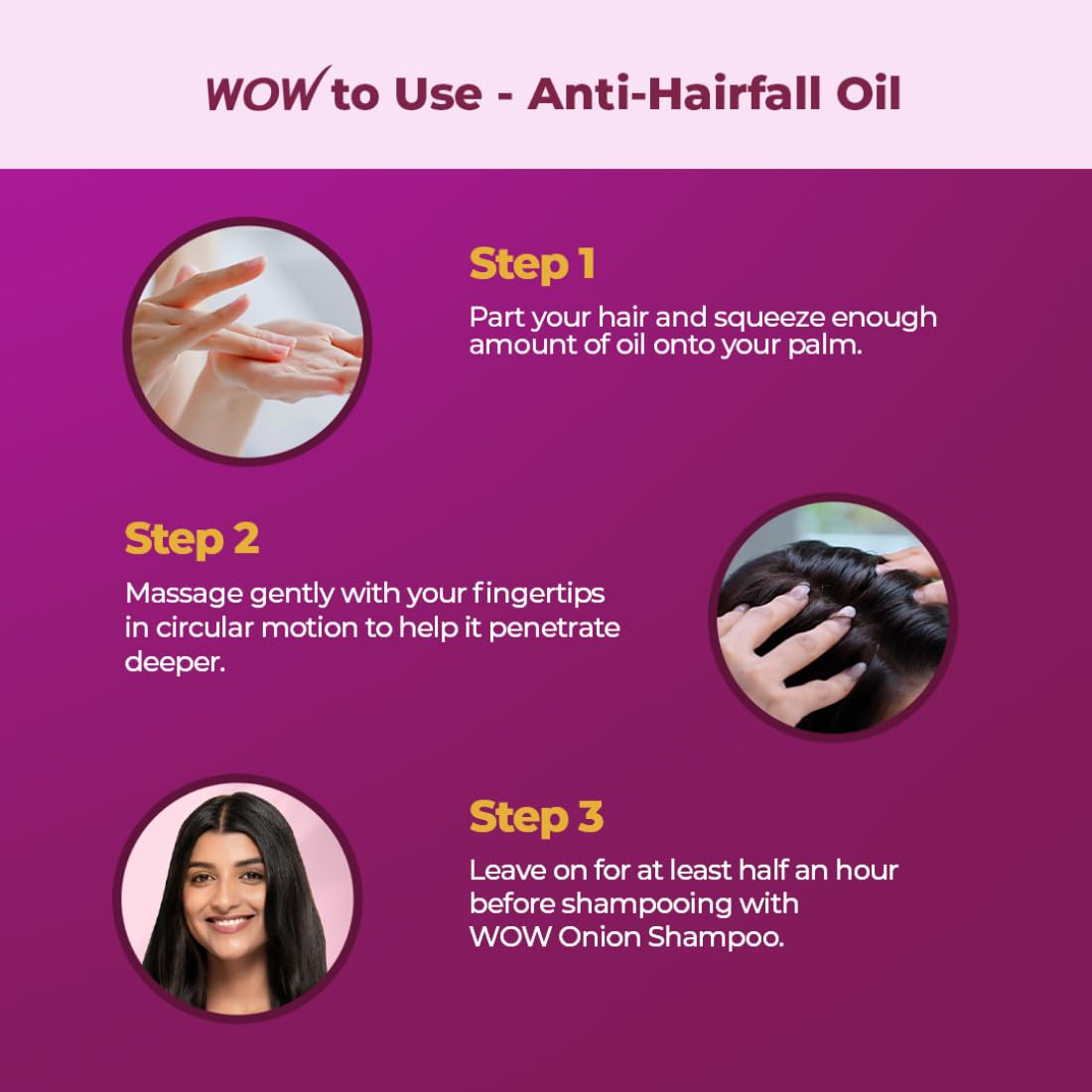 WOW to Use - Anti-Hairfall Oil

Step 1

Part your hair and squeeze enough amount of oil onto your palm.

Step 2

Massage gently with your fingertips in circular motion to help it penetrate deeper.

Step 3

Leave on for at least half an hour before shampooing with WOW Onion Shampoo.